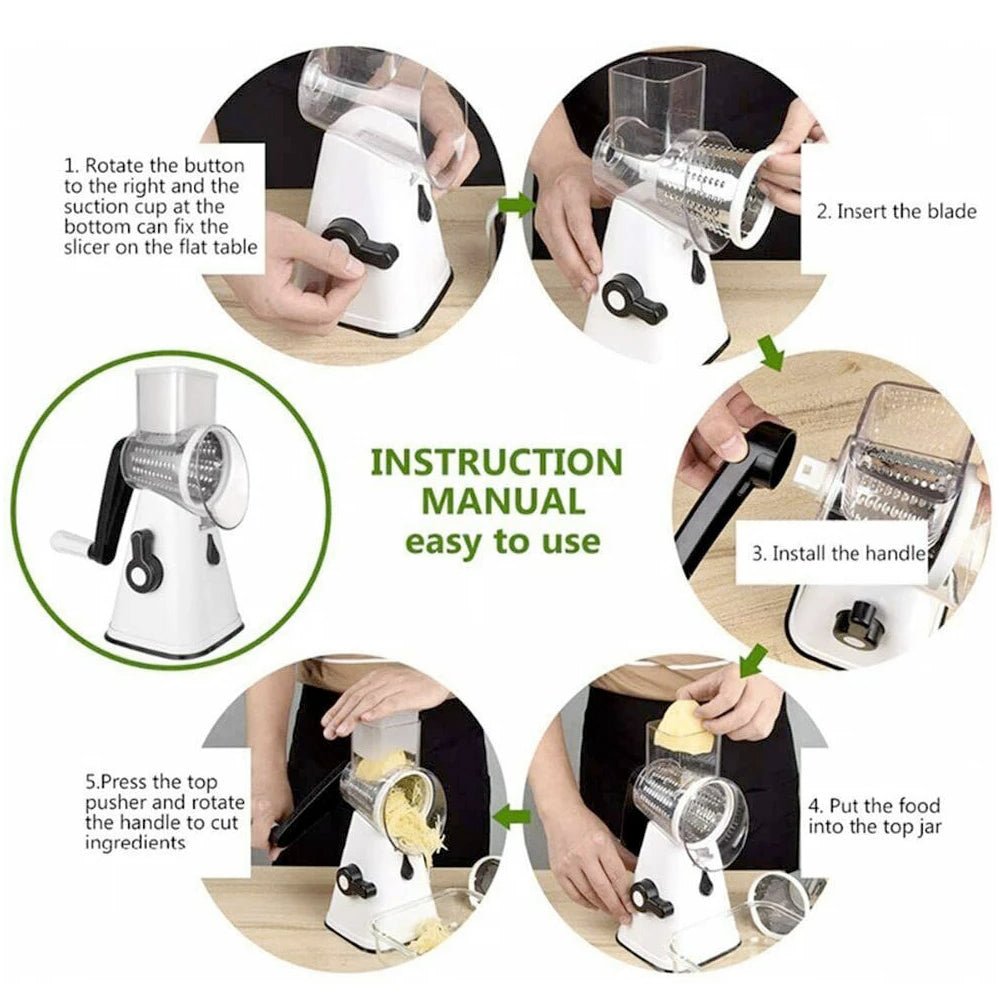 1. Rotate the button to the right and the suction cup at the bottom can fix the slicer on the flat table

2. Insert the blade

INSTRUCTION MANUAL easy to use

3. Install the handle

4. Put the food into the top jar

5.Press the top pusher and rotate the handle to cut ingredients