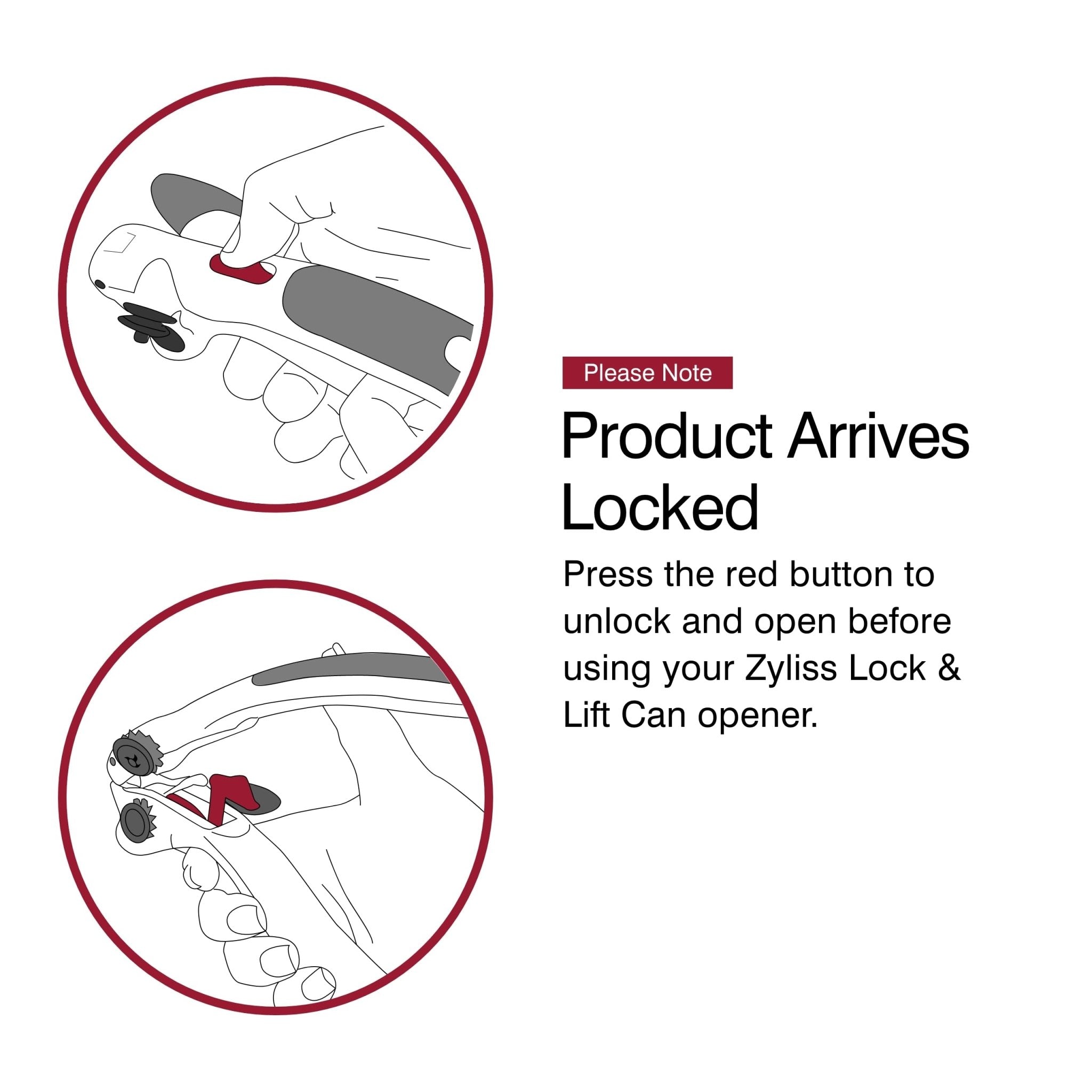 Please Note

Product Arrives Locked

Press the red button to unlock and open before using your Zyliss Lock & Lift Can opener.